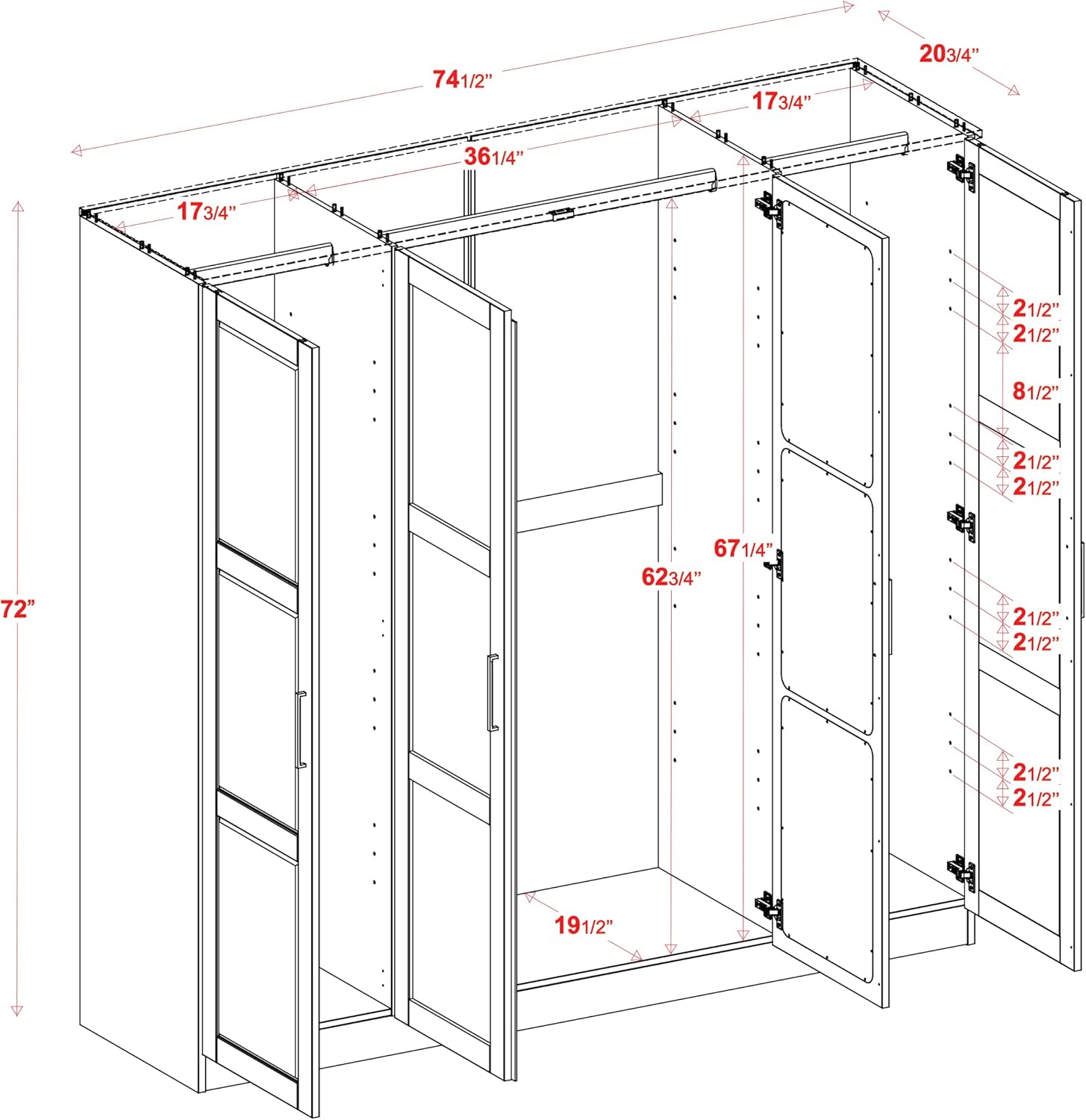 74 1/2”
20 3/4”
17 3/4”
36 1/4”
17 3/4”
72”
2 1/2”
2 1/2”
8 1/2”
2 1/2”
2 1/2”
67 1/4”
62 3/4”
2 1/2”
2 1/2”
2 1/2”
2 1/2”
19 1/2”