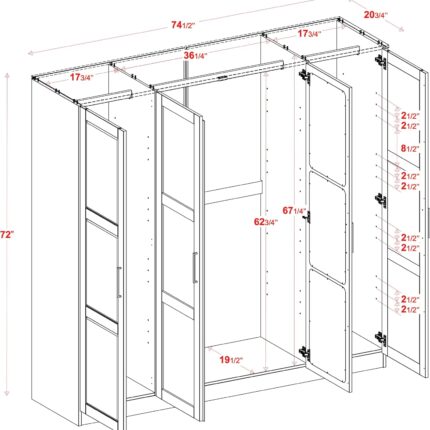 74 1/2"

20 3/4"

17 3/4"

36 1/4"

17 3/4"

72"

2 1/2"
2 1/2"

8 1/2"

2 1/2"
2 1/2"

67 1/4"

62 3/4"

2 1/2"
2 1/2"

2 1/2"
2 1/2"

19 1/2"